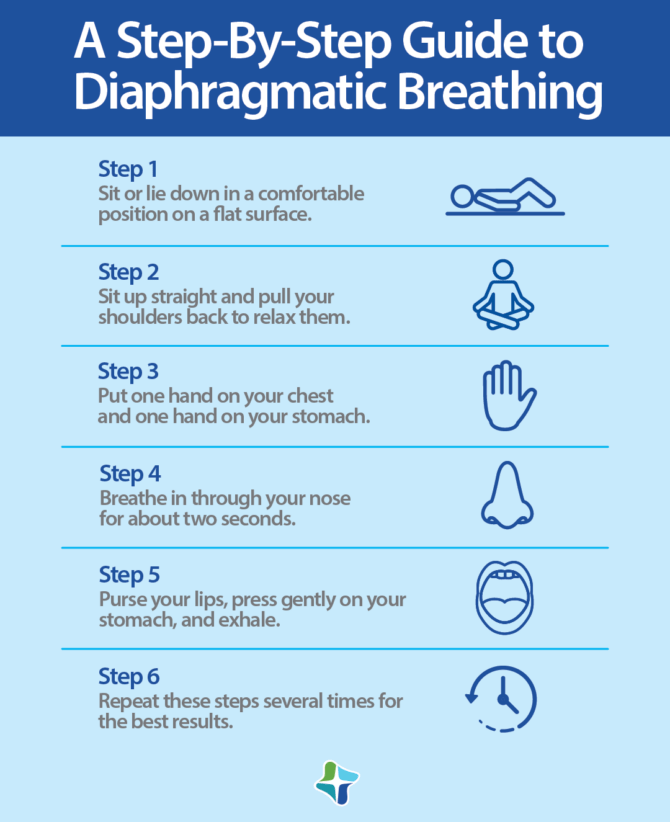 A Step-By-Step Guide to Diaphragmatic Breathing

Step 1
Sit or lie down in a comfortable position on a flat surface.

Step 2
Sit up straight and pull your shoulders back to relax them.

Step 3
Put one hand on your chest and one hand on your stomach.

Step 4
Breathe in through your nose for about two seconds.

Step 5
Purse your lips, press gently on your stomach, and exhale.

Step 6
Repeat these steps several times for the best results.