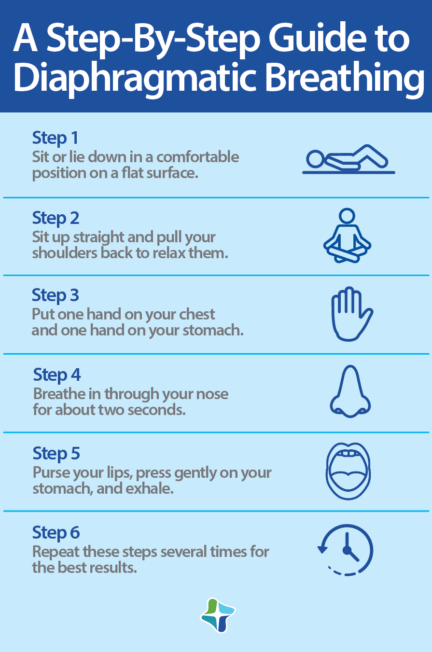 A Step-By-Step Guide to Diaphragmatic Breathing

Step 1
Sit or lie down in a comfortable position on a flat surface.

Step 2
Sit up straight and pull your shoulders back to relax them.

Step 3
Put one hand on your chest and one hand on your stomach.

Step 4
Breathe in through your nose for about two seconds.

Step 5
Purse your lips, press gently on your stomach, and exhale.

Step 6
Repeat these steps several times for the best results.