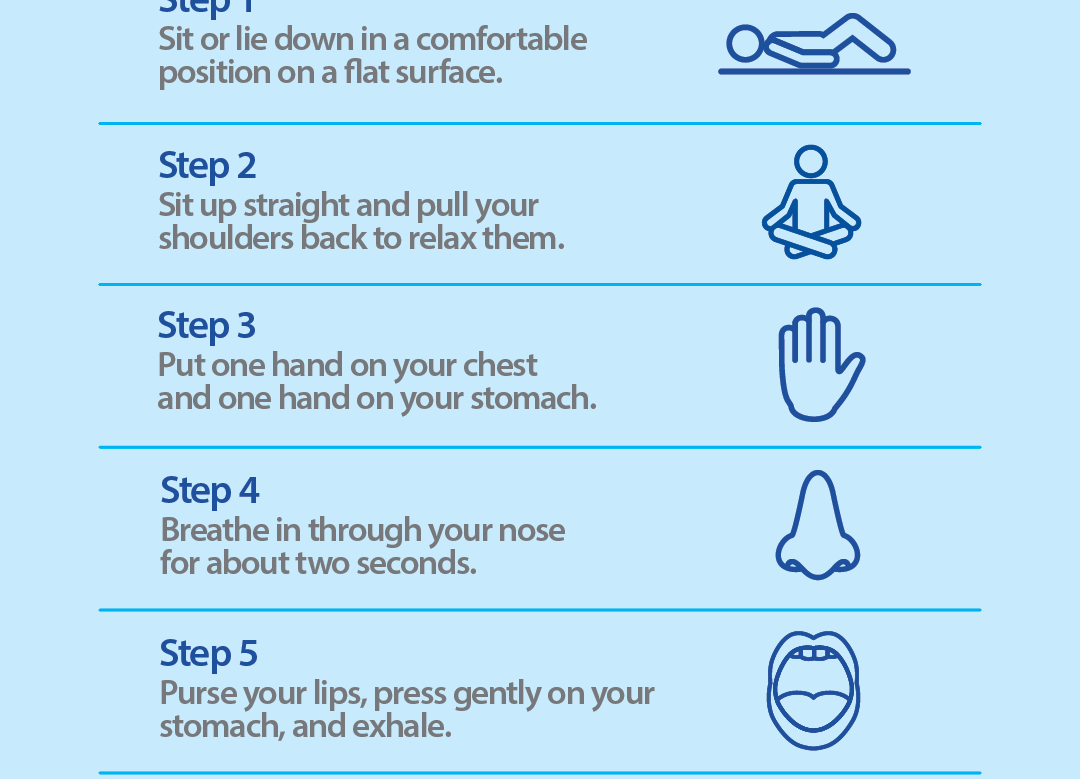 Step 1
Sit or lie down in a comfortable position on a flat surface.

Step 2
Sit up straight and pull your shoulders back to relax them.

Step 3
Put one hand on your chest and one hand on your stomach.

Step 4
Breathe in through your nose for about two seconds.

Step 5
Purse your lips, press gently on your stomach, and exhale.