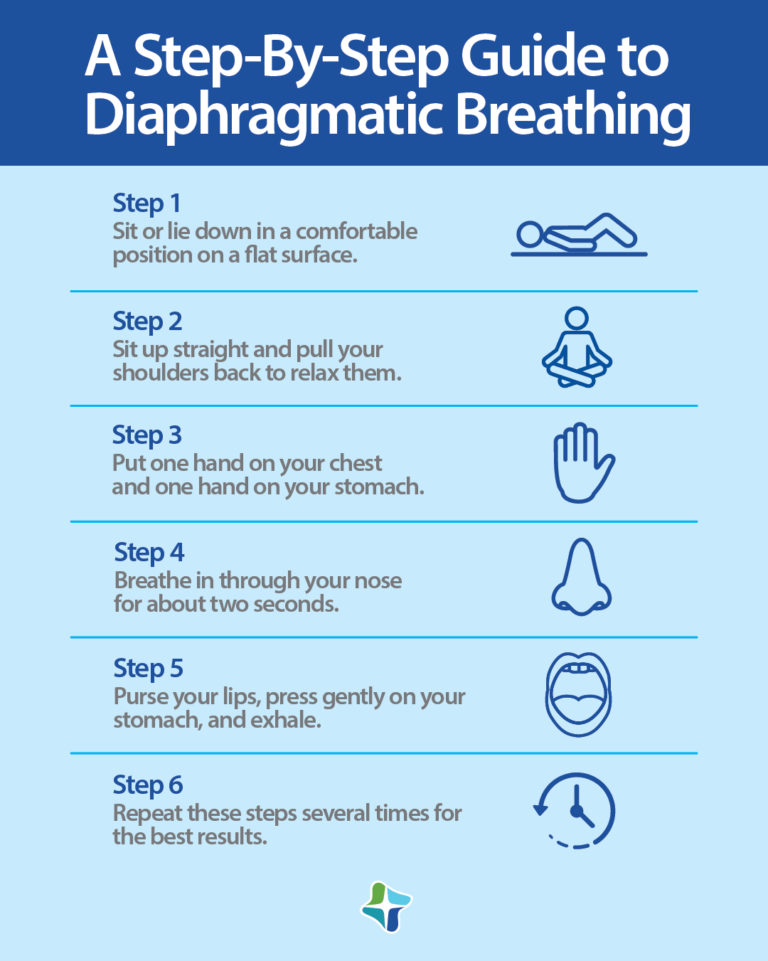 A Step-By-Step Guide to Diaphragmatic Breathing

Step 1
Sit or lie down in a comfortable position on a flat surface.

Step 2
Sit up straight and pull your shoulders back to relax them.

Step 3
Put one hand on your chest and one hand on your stomach.

Step 4
Breathe in through your nose for about two seconds.

Step 5
Purse your lips, press gently on your stomach, and exhale.

Step 6
Repeat these steps several times for the best results.