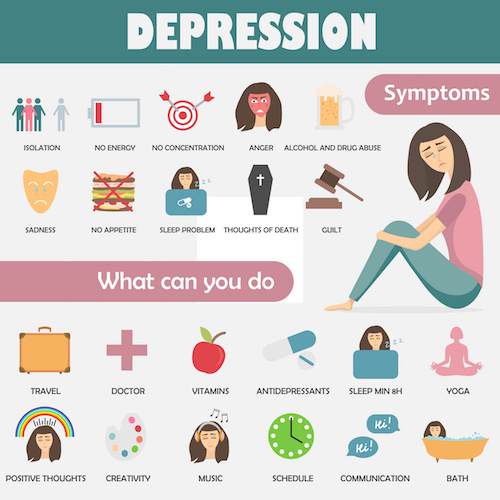 DEPRESSION

Symptoms

ISOLATION
NO ENERGY
NO CONCENTRATION
ANGER
ALCOHOL AND DRUG ABUSE

SADNESS
NO APPETITE
SLEEP PROBLEM
THOUGHTS OF DEATH
GUILT

What can you do

TRAVEL
DOCTOR
VITAMINS
ANTIDEPRESSANTS
SLEEP MIN 8H
YOGA

POSITIVE THOUGHTS
CREATIVITY
MUSIC
SCHEDULE
Hi!
Hi!
COMMUNICATION
BATH